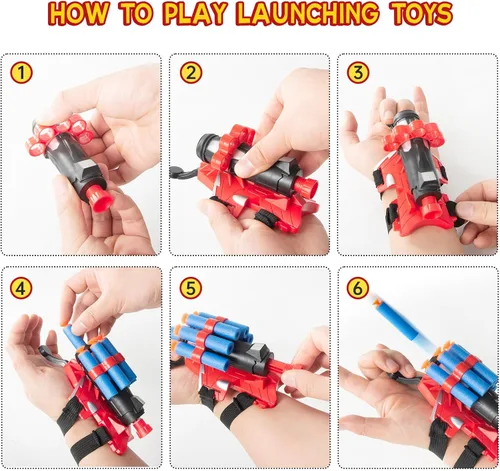 HOW TO PLAY LAUNCHING TOYS

1

2

3

4

5

6