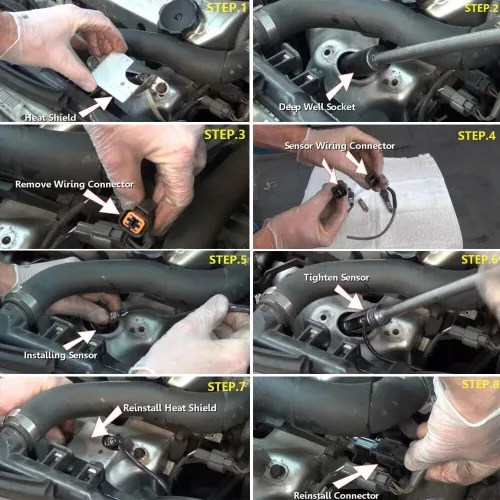 STEP.1
Heat Shield

STEP.2
Deep Well Socket

STEP.3
Remove Wiring Connector

STEP.4
Sensor Wiring Connector

STEP.5
Installing Sensor

STEP.6
Tighten Sensor

STEP.7
Reinstall Heat Shield

STEP.8
Reinstall Connector