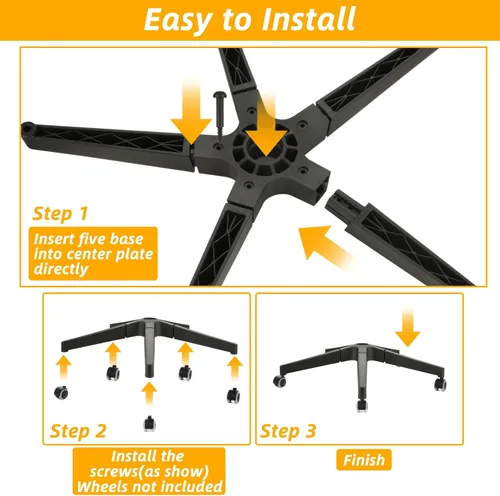 Easy to Install

Step 1

Insert five base into center plate directly

Step 2

Install the screws(as show) Wheels not included

Step 3

Finish