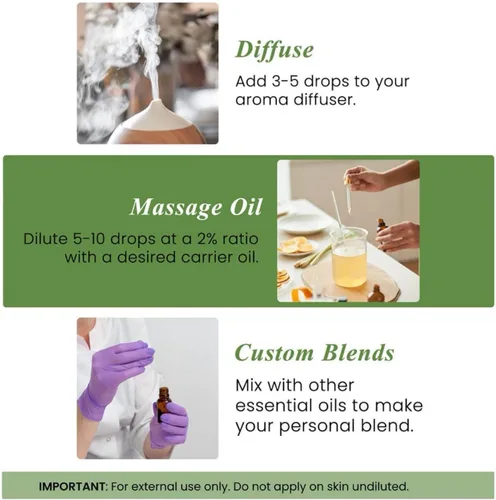 Diffuse
Add 3-5 drops to your aroma diffuser.

Massage Oil
Dilute 5-10 drops at a 2% ratio with a desired carrier oil.

Custom Blends
Mix with other essential oils to make your personal blend.

IMPORTANT: For external use only. Do not apply on skin undiluted.