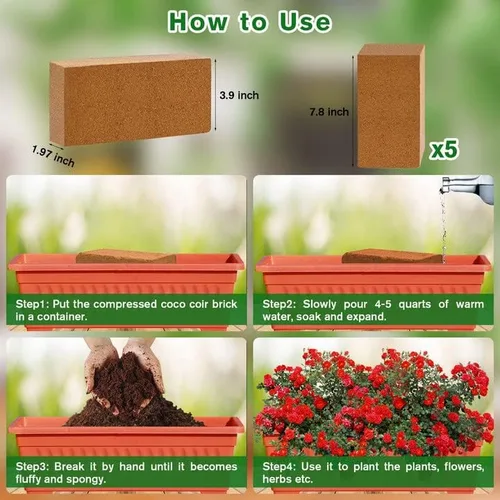 How to Use

3.9 inch

1.97 inch

7.8 inch

x5

Step1: Put the compressed coco coir brick in a container.

Step2: Slowly pour 4-5 quarts of warm water, soak and expand.

Step3: Break it by hand until it becomes fluffy and spongy.

Step4: Use it to plant the plants, flowers, herbs etc.