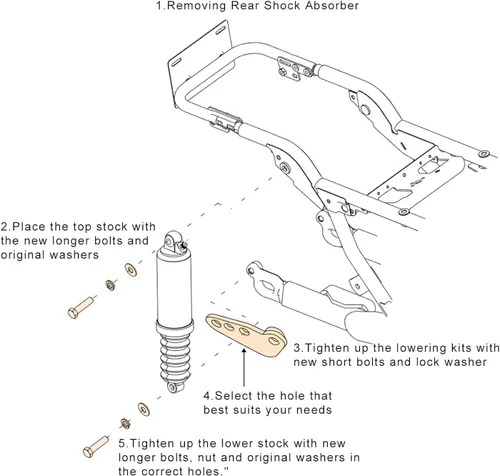 1.Removing Rear Shock Absorber

2.Place the top stock with the new longer bolts and original washers

3.Tighten up the lowering kits with new short bolts and lock washer

4.Select the hole that best suits your needs

5.Tighten up the lower stock with new longer bolts, nut and original washers in the correct holes."