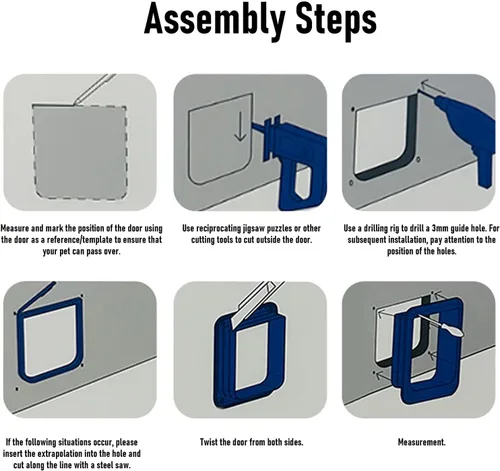 Assembly Steps

Measure and mark the position of the door using the door as a reference/template to ensure that your pet can pass over.

Use reciprocating jigsaw puzzles or other cutting tools to cut outside the door.

Use a drilling rig to drill a 3mm guide hole. For subsequent installation, pay attention to the position of the holes.

If the following situations occur, please insert the extrapolation into the hole and cut along the line with a steel saw.

Twist the door from both sides.

Measurement.