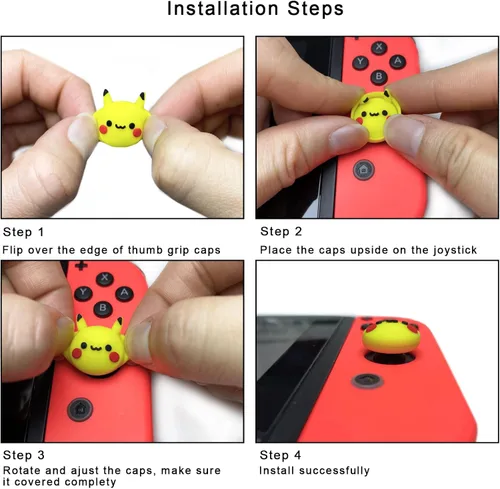 Installation Steps

X
Y A
B

Step 1
Flip over the edge of thumb grip caps

Step 2
Place the caps upside on the joystick

X
Y A
B

Step 3
Rotate and ajust the caps, make sure it covered complety

Step 4
Install successfully