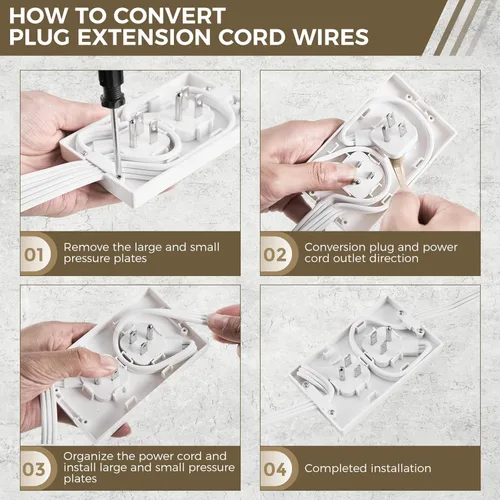 HOW TO CONVERT
PLUG EXTENSION CORD WIRES

01 Remove the large and small pressure plates

02 Conversion plug and power cord outlet direction

03 Organize the power cord and install large and small pressure plates

04 Completed installation