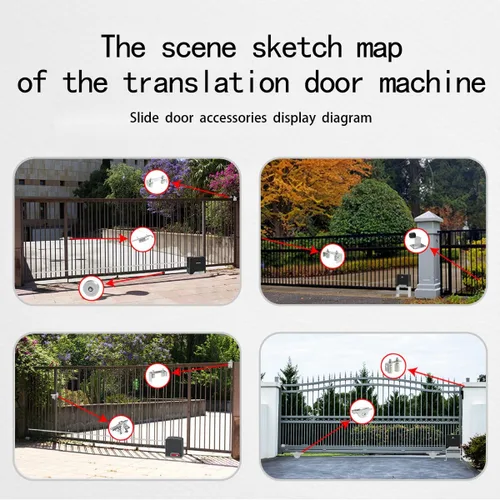 The scene sketch map of the translation door machine

Slide door accessories display diagram