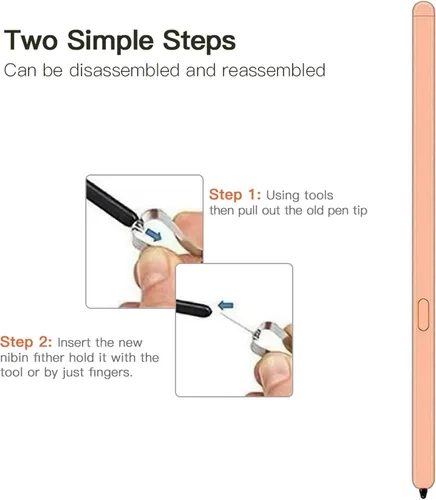 Two Simple Steps
Can be disassembled and reassembled

Step 1: Using tools then pull out the old pen tip

Step 2: Insert the new nibin fither hold it with the tool or by just fingers.