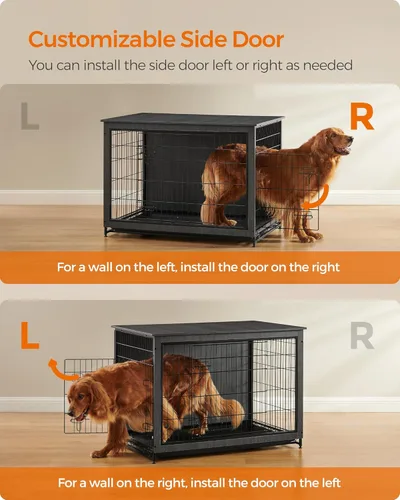 Customizable Side Door
You can install the side door left or right as needed

L

R

For a wall on the left, install the door on the right

L

R

For a wall on the right, install the door on the left