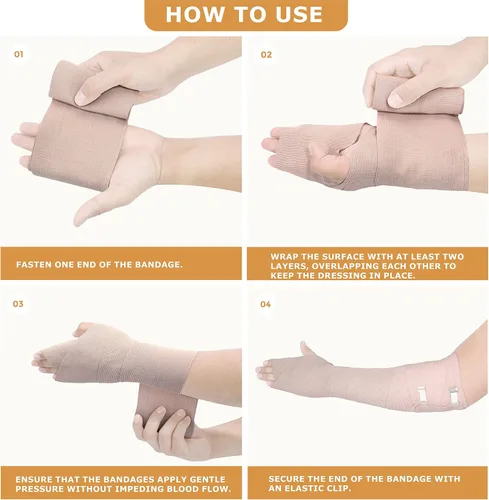 HOW TO USE

01

FASTEN ONE END OF THE BANDAGE.

02

WRAP THE SURFACE WITH AT LEAST TWO LAYERS, OVERLAPPING EACH OTHER TO KEEP THE DRESSING IN PLACE.

03

ENSURE THAT THE BANDAGES APPLY GENTLE PRESSURE WITHOUT IMPEDING BLOOD FLOW.

04

SECURE THE END OF THE BANDAGE WITH AN ELASTIC CLIP.