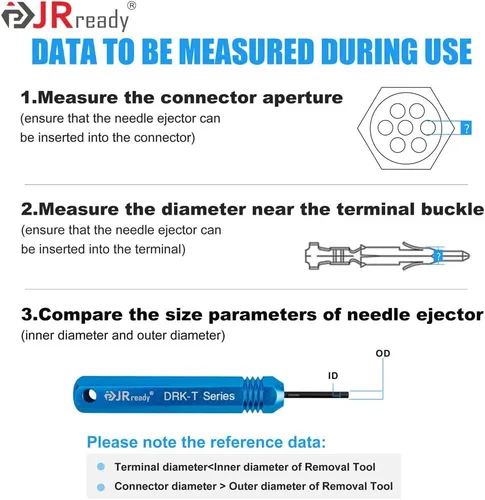 JRready®

DATA TO BE MEASURED DURING USE

1.Measure the connector aperture
(ensure that the needle ejector can be inserted into the connector)

?

2.Measure the diameter near the terminal buckle
(ensure that the needle ejector can be inserted into the terminal)

?

3.Compare the size parameters of needle ejector
(inner diameter and outer diameter)

OD

ID

JRready® DRK-T Series

Please note the reference data:

Terminal diameter<Inner diameter of Removal Tool

Connector diameter > Outer diameter of Removal Tool