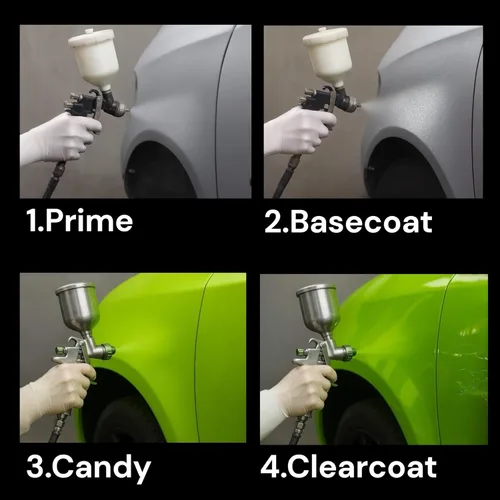 1.Prime

2.Basecoat

3.Candy

4.Clearcoat