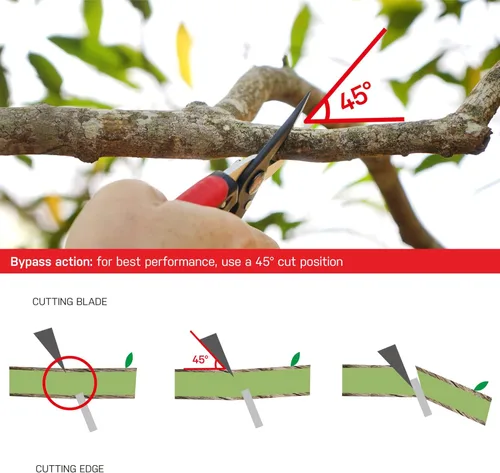 45°

Bypass action: for best performance, use a 45° cut position

CUTTING BLADE

45°

CUTTING EDGE