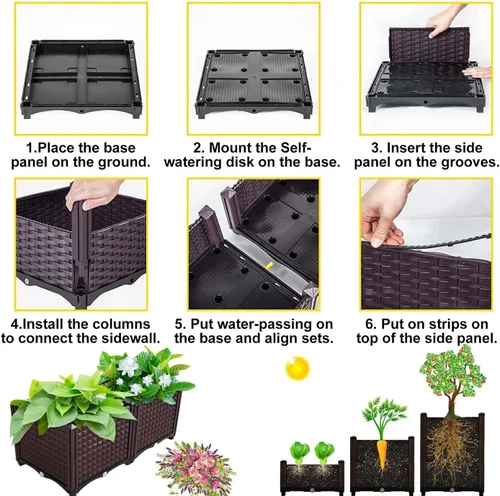 1.Place the base panel on the ground.

2. Mount the Self-watering disk on the base.

3. Insert the side panel on the grooves.

4.Install the columns to connect the sidewall.

5. Put water-passing on the base and align sets.

6. Put on strips on top of the side panel.